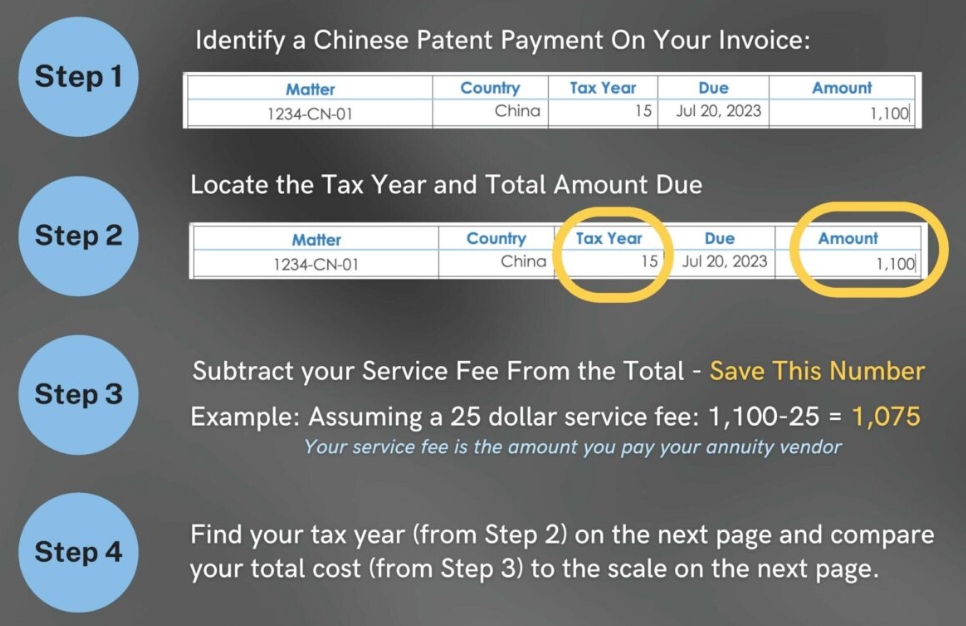 Step 1

Identify a Chinese Patent Payment On Your Invoice:

| Matter | Country | Tax Year | Due | Amount |
|---|---|---|---|---|
| 1234-CN-01 | China | 15 | Jul 20, 2023 | 1,100 |

Step 2

Locate the Tax Year and Total Amount Due

| Matter | Country | Tax Year | Due | Amount |
|---|---|---|---|---|
| 1234-CN-01 | China | 15 | Jul 20, 2023 | 1,100 |

Step 3

Subtract your Service Fee From the Total - Save This Number

Example: Assuming a 25 dollar service fee: 1,100-25 = 1,075

Your service fee is the amount you pay your annuity vendor

Step 4

Find your tax year (from Step 2) on the next page and compare your total cost (from Step 3) to the scale on the next page.